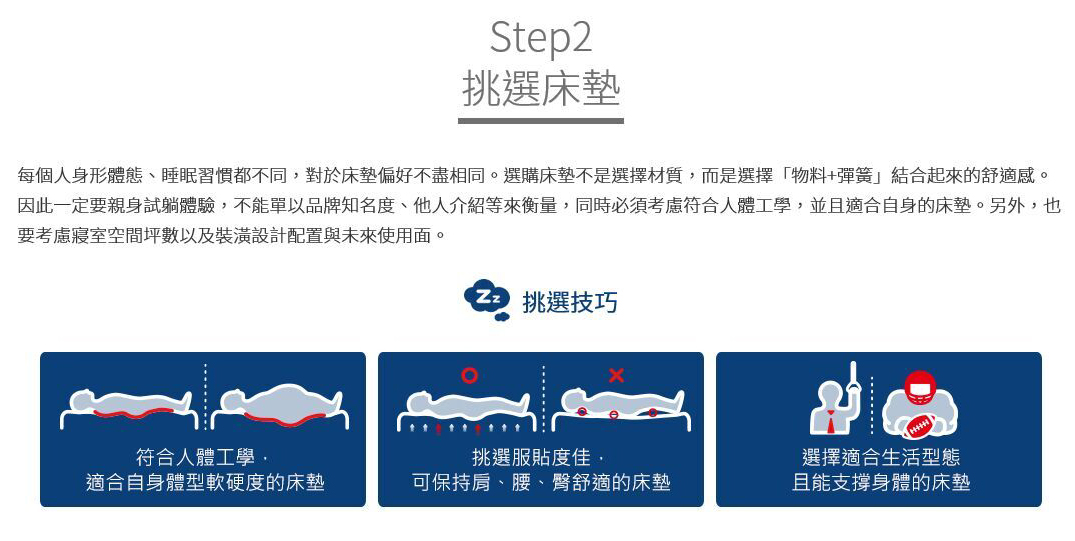 Step2
挑選床墊

每個人身形體態、睡眠習慣都不同，對於床墊偏好不盡相同。選購床墊不是選擇材質，而是選擇「物料+彈簧」結合起來的舒適感。因此一定要親身試躺體驗，不能單以品牌知名度、他人介紹等來衡量，同時必須考慮符合人體工學，並且適合自身的床墊。另外，也要考慮寢室空間坪數以及裝潢設計配置與未來使用面。

Zz 挑選技巧

符合人體工學，
適合自身體型軟硬度的床墊

挑選服貼度佳，
可保持肩、腰、臀舒適的床墊

選擇適合生活型態
且能支撐身體的床墊